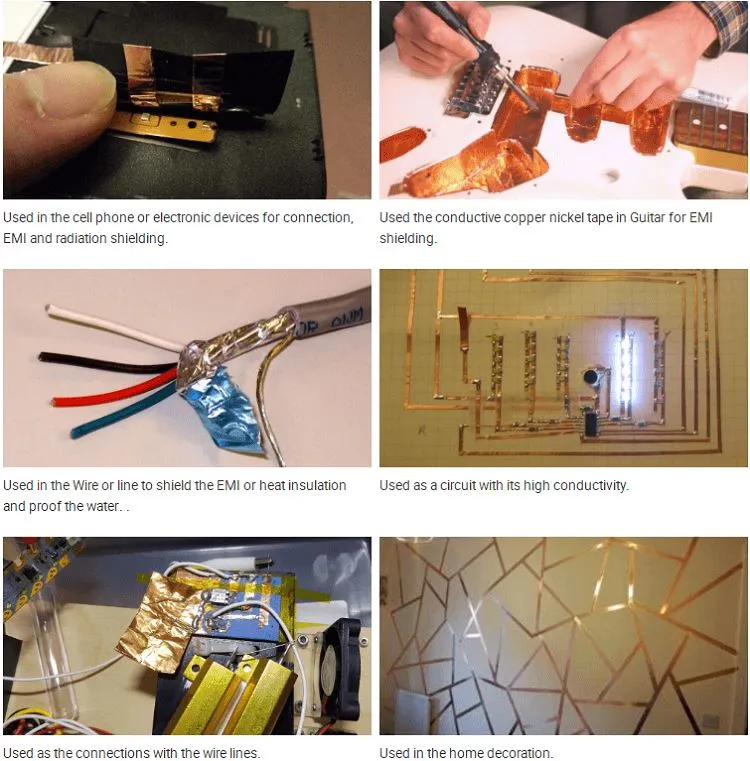 Used in the cell phone or electronic devices for connection, EMI and radiation shielding.

Used the conductive copper nickel tape in Guitar for EMI shielding.

Used in the Wire or line to shield the EMI or heat insulation and proof the water. .

Used as a circuit with its high conductivity.

Used as the connections with the wire lines.

Used in the home decoration.